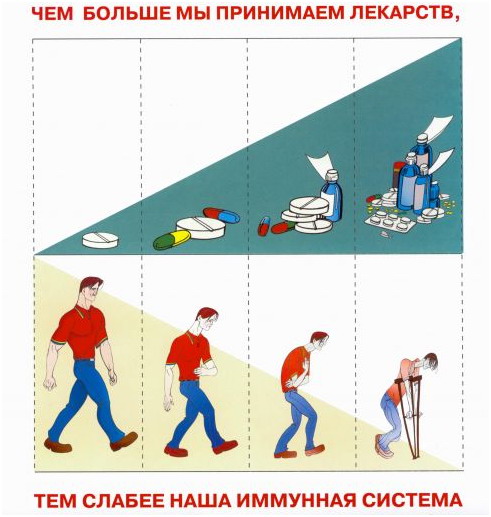 ЧЕМ БОЛЬШЕ МЫ ПРИНИМАЕМ ЛЕКАРСТВ,

ТЕМ СЛАБЕЕ НАША ИММУННАЯ СИСТЕМА